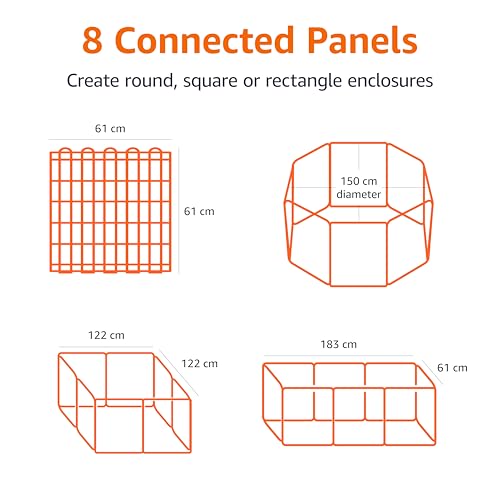 8 Connected Panels

Create round, square or rectangle enclosures

61 cm

61 cm

150 cm diameter

122 cm

122 cm

183 cm

61 cm