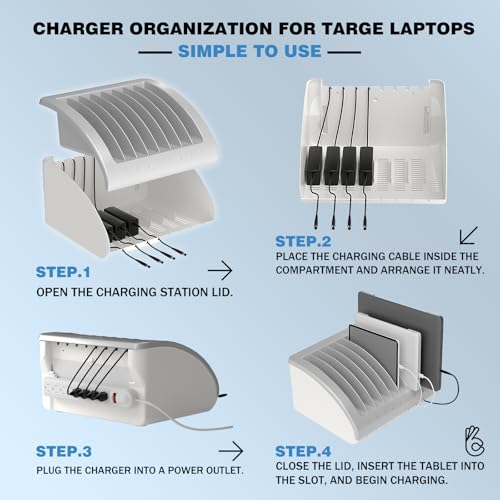 CHARGER ORGANIZATION FOR TARGE LAPTOPS

SIMPLE TO USE

STEP.1
OPEN THE CHARGING STATION LID.

STEP.2
PLACE THE CHARGING CABLE INSIDE THE COMPARTMENT AND ARRANGE IT NEATLY.

STEP.3
PLUG THE CHARGER INTO A POWER OUTLET.

STEP.4
CLOSE THE LID, INSERT THE TABLET INTO THE SLOT, AND BEGIN CHARGING.