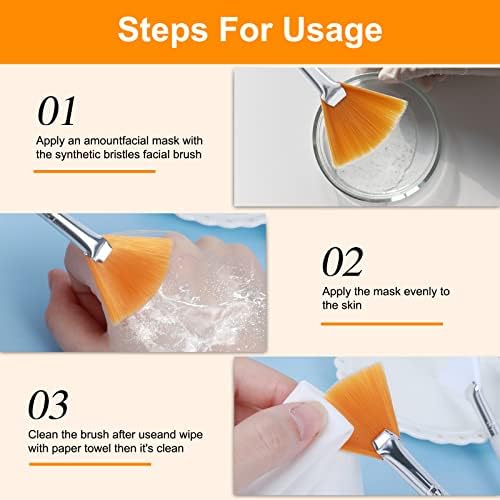 Steps For Usage

01

Apply an amountfacial mask with the synthetic bristles facial brush

02

Apply the mask evenly to the skin

03

Clean the brush after useand wipe with paper towel then it's clean