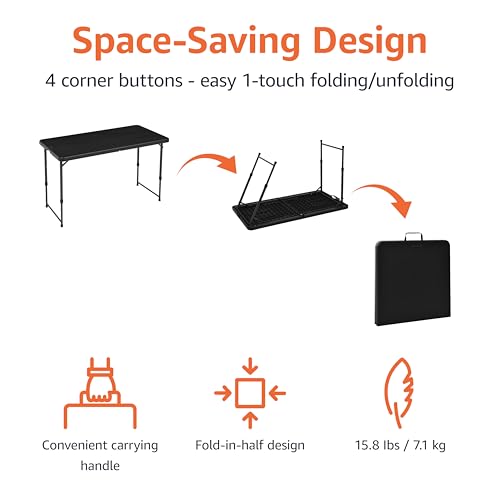 Space-Saving Design

4 corner buttons - easy 1-touch folding/unfolding

Convenient carrying handle

Fold-in-half design

15.8 lbs / 7.1 kg