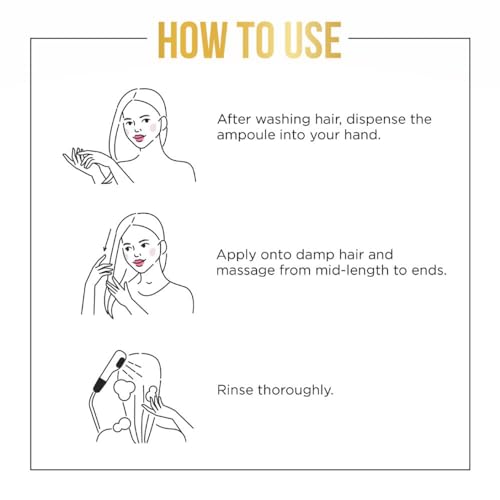 HOW TO USE

After washing hair, dispense the ampoule into your hand.

Apply onto damp hair and massage from mid-length to ends.

Rinse thoroughly.