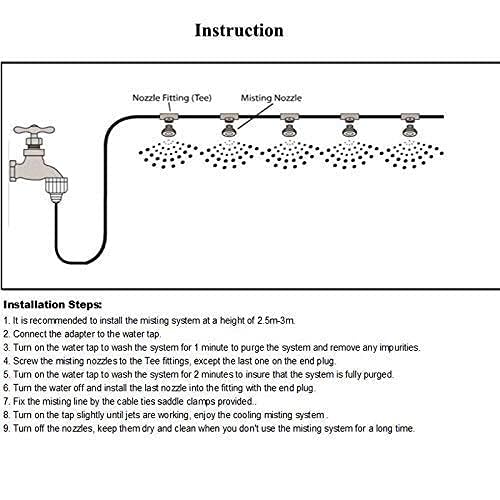 Instruction

Nozzle Fitting (Tee)

Misting Nozzle

Installation Steps:

1. It is recommended to install the misting system at a height of 2.5m-3m.
2. Connect the adapter to the water tap.
3. Turn on the water tap to wash the system for 1 minute to purge the system and remove any impurities.
4. Screw the misting nozzles to the Tee fittings, except the last one on the end plug.
5. Turn on the water tap to wash the system for 2 minutes to insure that the system is fully purged.
6. Turn the water off and install the last nozzle into the fitting with the end plug.
7. Fix the misting line by the cable ties saddle clamps provided..
8. Turn on the tap slightly until jets are working, enjoy the cooling misting system .
9. Turn off the nozzles, keep them dry and clean when you don't use the misting system for a long time.