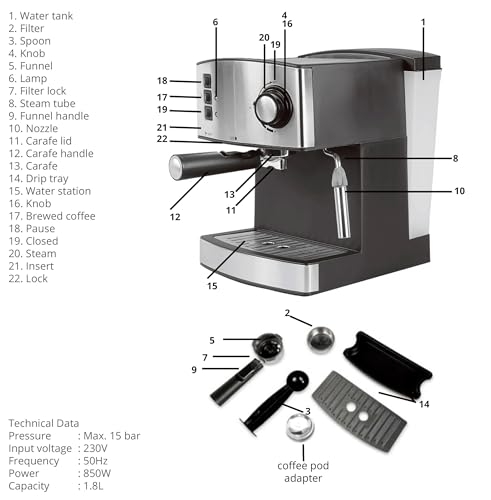 1. Water tank
2. Filter
3. Spoon
4. Knob
5. Funnel
6. Lamp
7. Filter lock
8. Steam tube
9. Funnel handle
10. Nozzle
11. Carafe lid
12. Carafe handle
13. Carafe
14. Drip tray
15. Water station
16. Knob
17. Brewed coffee
18. Pause
19. Closed
20. Steam
21. Insert
22. Lock

6
4
16
20
19
1
18
17
19
21
22
8
10
13
11
12
15

2
5
7
9
3
14
coffee pod adapter

Technical Data
Pressure : Max. 15 bar
Input voltage : 230V
Frequency : 50Hz
Power : 850W
Capacity : 1.8L