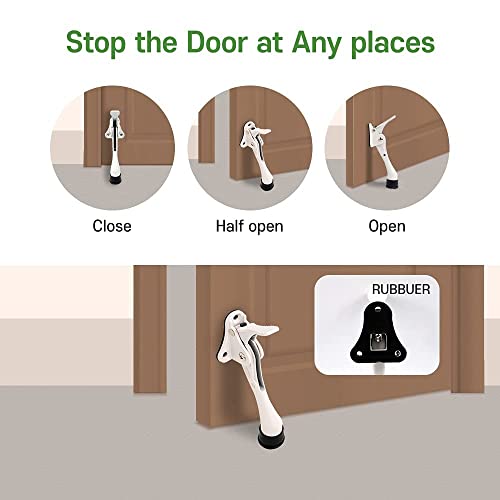 Stop the Door at Any places

Close

Half open

Open

RUBBUER