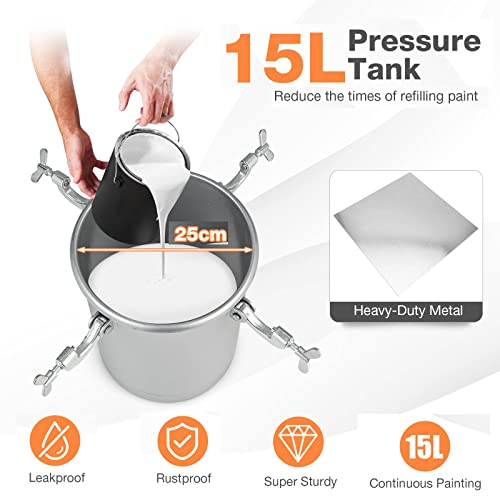 15L Pressure Tank

Reduce the times of refilling paint

25cm

Heavy-Duty Metal

Leakproof

Rustproof

Super Sturdy

15L

Continuous Painting