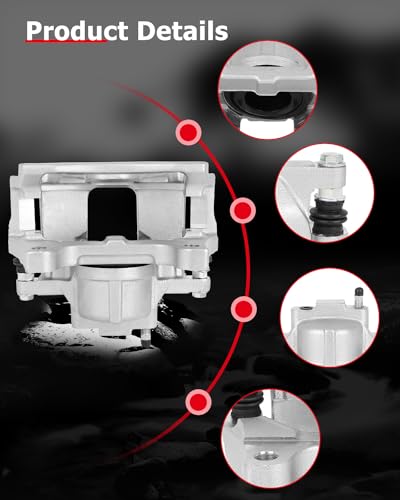 Product Details