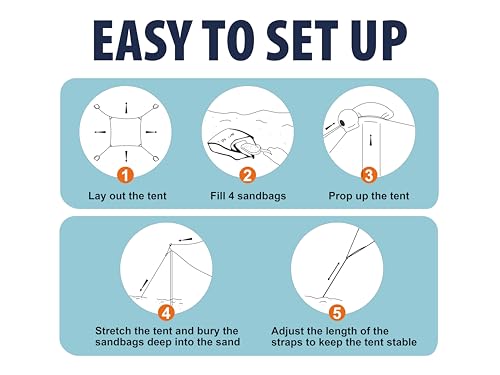 EASY TO SET UP

1
Lay out the tent

2
Fill 4 sandbags

3
Prop up the tent

4
Stretch the tent and bury the sandbags deep into the sand

5
Adjust the length of the straps to keep the tent stable