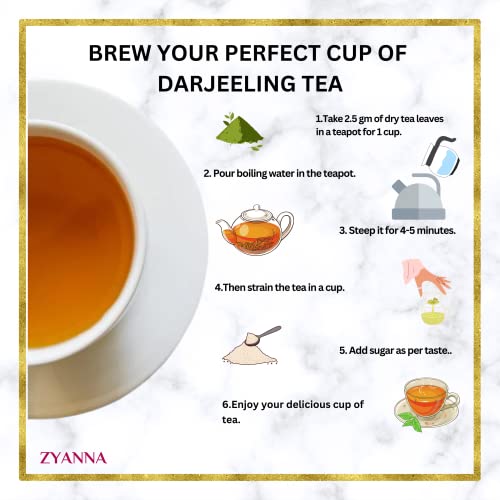 BREW YOUR PERFECT CUP OF DARJEELING TEA

1.Take 2.5 gm of dry tea leaves in a teapot for 1 cup.

2. Pour boiling water in the teapot.

3. Steep it for 4-5 minutes.

4.Then strain the tea in a cup.

5. Add sugar as per taste..

6.Enjoy your delicious cup of tea.

ZYANNA