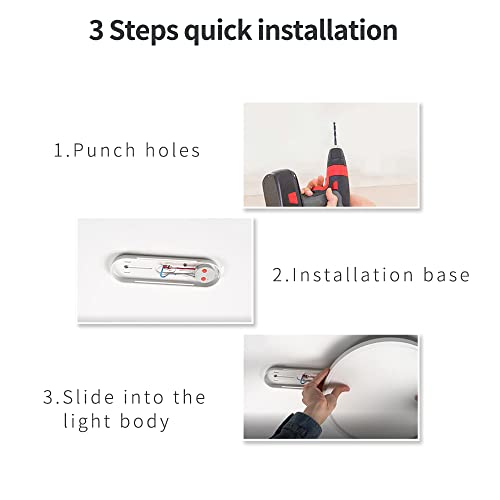 3 Steps quick installation

1.Punch holes

2.Installation base

3.Slide into the light body