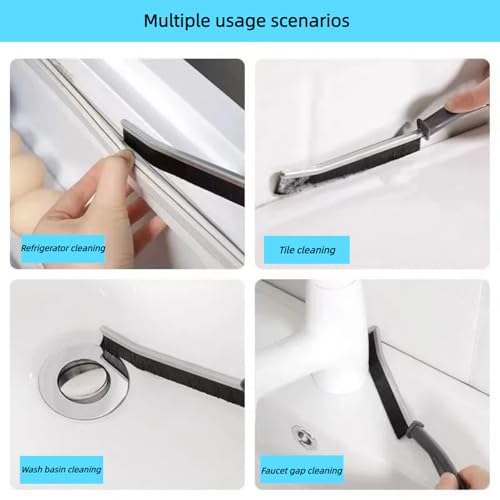 Multiple usage scenarios

Refrigerator cleaning

Tile cleaning

Wash basin cleaning

Faucet gap cleaning