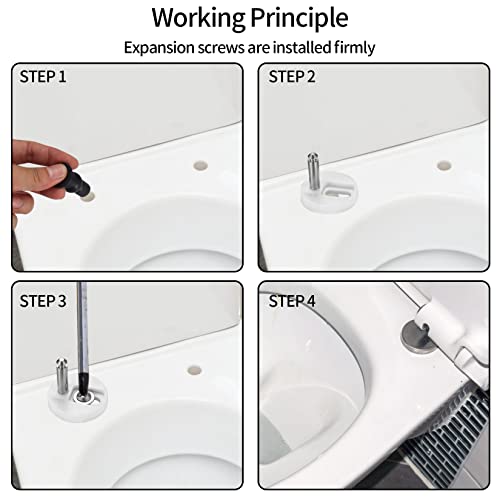 Working Principle

Expansion screws are installed firmly

STEP 1

STEP 2

STEP 3

STEP 4