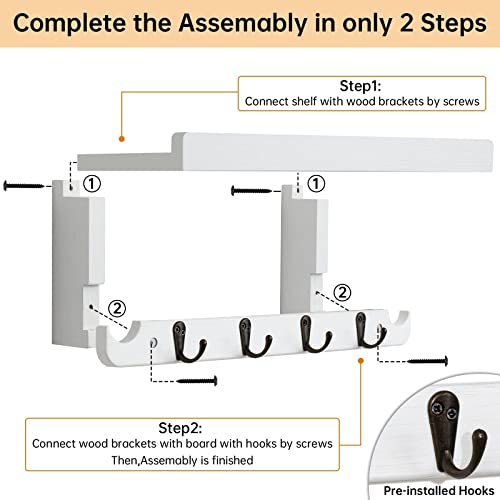 Complete the Assemably in only 2 Steps

Step1:
Connect shelf with wood brackets by screws

①

①

②

②

Step2:
Connect wood brackets with board with hooks by screws
Then,Assemably is finished

Pre-installed Hooks