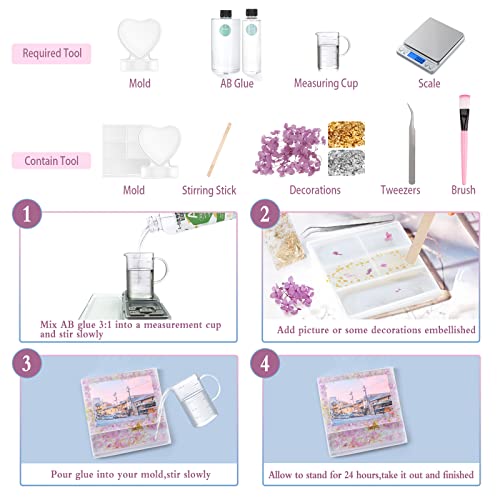 Required Tool

Mold

AB Glue

Measuring Cup

Scale

Contain Tool

Mold

Stirring Stick

Decorations

Tweezers

Brush

1

Mix AB glue 3:1 into a measurement cup and stir slowly

2

Add picture or some decorations embellished

3

Pour glue into your mold,stir slowly

4

Allow to stand for 24 hours,take it out and finished