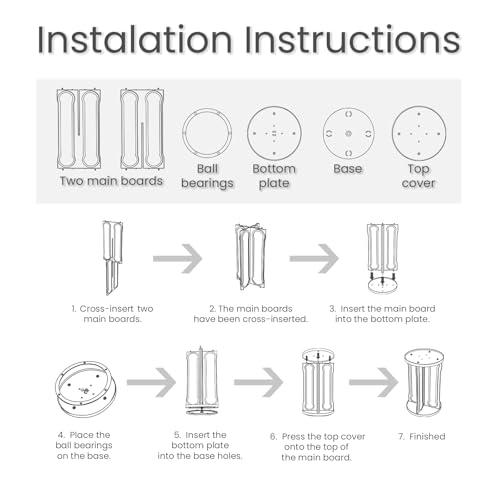 Instalation Instructions

Two main boards

Ball bearings

Bottom plate

Base

Top cover

1. Cross-insert two main boards.

2. The main boards have been cross-inserted.

3. Insert the main board into the bottom plate.

4. Place the ball bearings on the base.

5. Insert the bottom plate into the base holes.

6. Press the top cover onto the top of the main board.

7. Finished