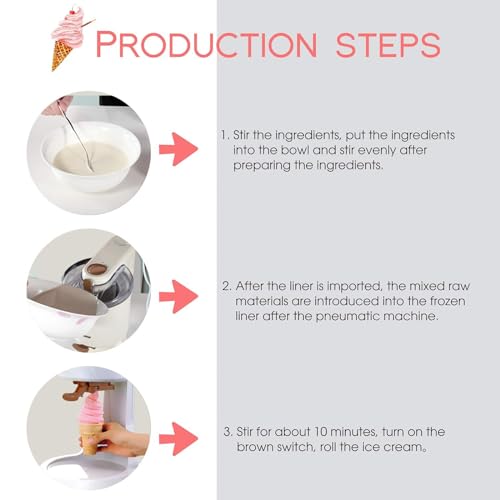 PRODUCTION STEPS

1. Stir the ingredients, put the ingredients into the bowl and stir evenly after preparing the ingredients.

2. After the liner is imported, the mixed raw materials are introduced into the frozen liner after the pneumatic machine.

3. Stir for about 10 minutes, turn on the brown switch, roll the ice cream。