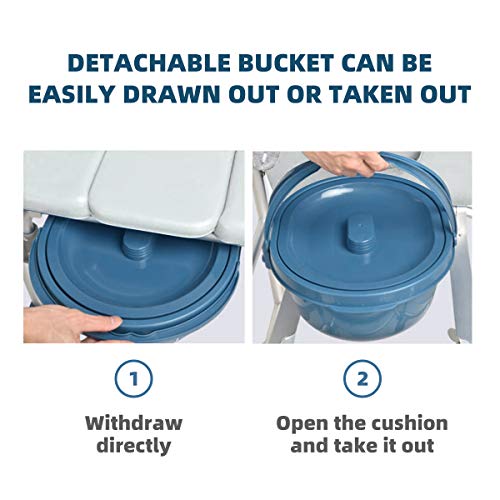 DETACHABLE BUCKET CAN BE EASILY DRAWN OUT OR TAKEN OUT

1

Withdraw directly

2

Open the cushion and take it out