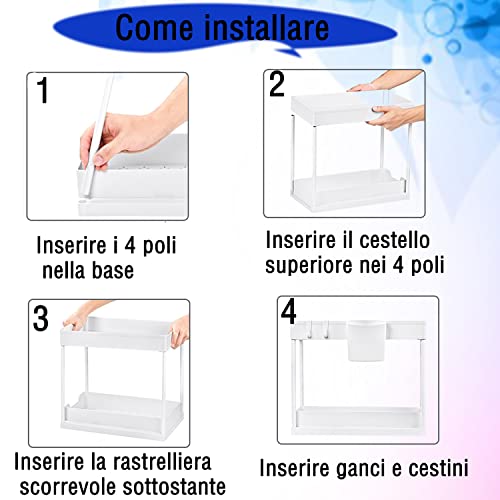 Come installare

1

Inserire i 4 poli nella base

2

Inserire il cestello superiore nei 4 poli

3

Inserire la rastrelliera scorrevole sottostante

4

Inserire ganci e cestini