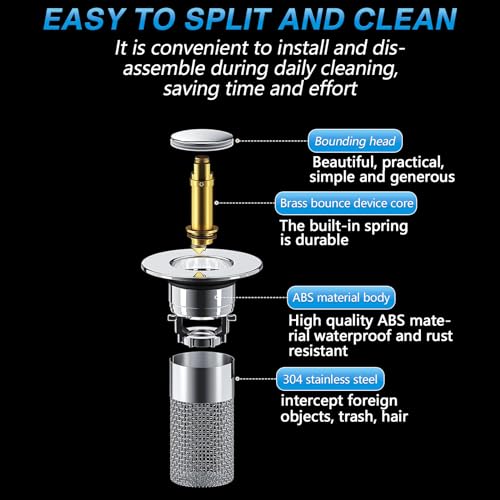 EASY TO SPLIT AND CLEAN

It is convenient to install and disassemble during daily cleaning, saving time and effort

Bounding head

Beautiful, practical, simple and generous

Brass bounce device core

The built-in spring is durable

ABS material body

High quality ABS material waterproof and rust resistant

304 stainless steel

intercept foreign objects, trash, hair