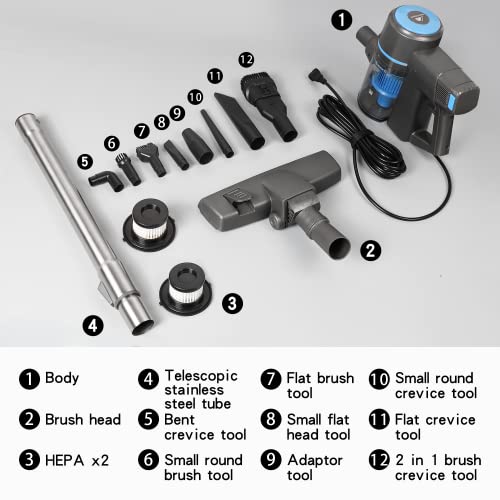 1
12
11
10
9
8
7
6
5
2
3
4

1 Body
2 Brush head
3 HEPA x2

4 Telescopic stainless steel tube
5 Bent crevice tool
6 Small round brush tool

7 Flat brush tool
8 Small flat head tool
9 Adaptor tool

10 Small round crevice tool
11 Flat crevice tool
12 2 in 1 brush crevice tool