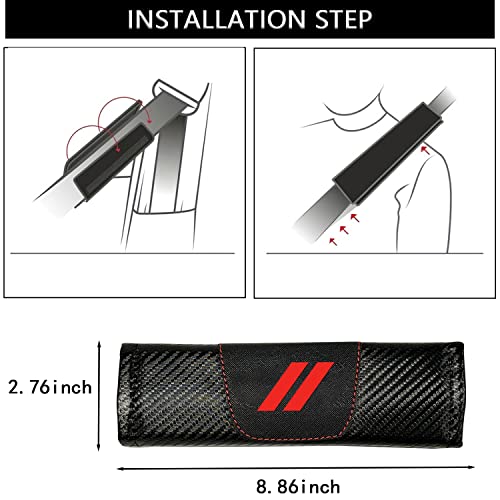 INSTALLATION STEP

2.76inch

8.86inch