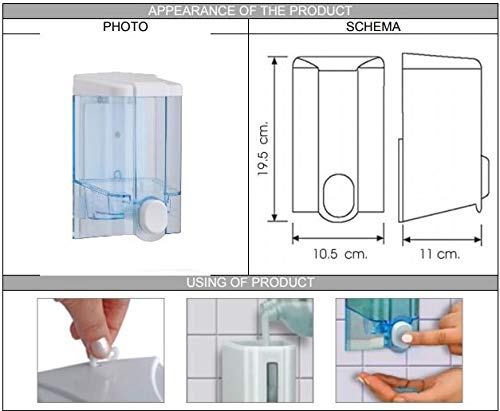 APPEARANCE OF THE PRODUCT

PHOTO

SCHEMA

19.5 cm.

10.5 cm.

11 cm.

USING OF PRODUCT