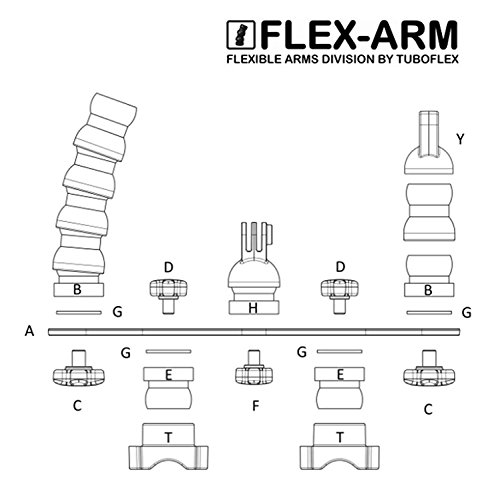 FLEX-ARM
FLEXIBLE ARMS DIVISION BY TUBOFLEX

Y
D
D
B
H
B
G
G
A
G
G
E
E
C
F
C
T
T