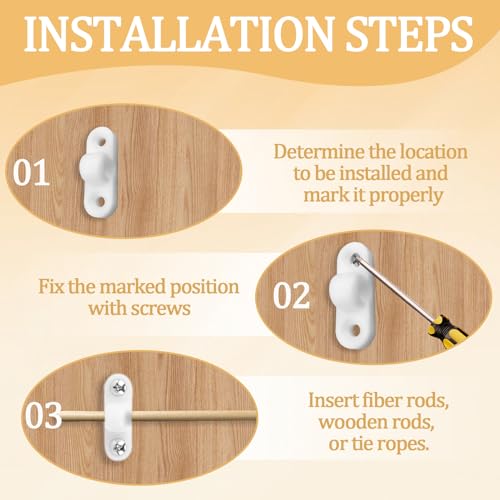 INSTALLATION STEPS

01

Determine the location to be installed and mark it properly

Fix the marked position with screws

02

03

Insert fiber rods, wooden rods, or tie ropes.