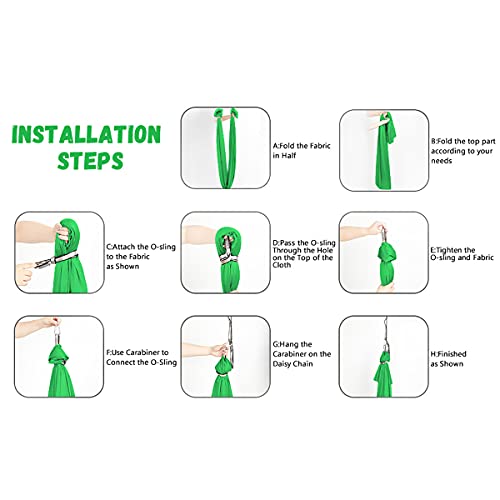 INSTALLATION STEPS

A:Fold the Fabric in Half

B:Fold the top part according to your needs

C:Attach the O-sling to the Fabric as Shown

D:Pass the O-sling Through the Hole on the Top of the Cloth

E:Tighten the O-sling and Fabric

F:Use Carabiner to Connect the O-Sling

G:Hang the Carabiner on the Daisy Chain

H:Finished as Shown