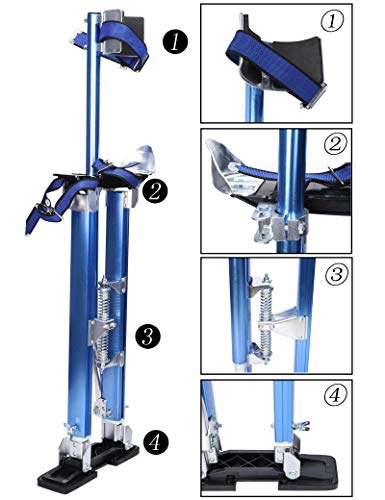 1
2
3
4
1
2
3
4