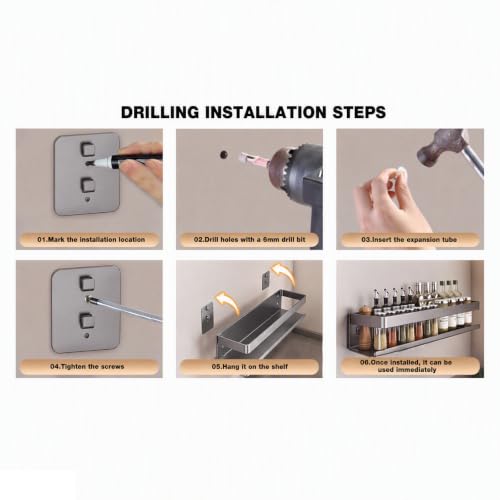 DRILLING INSTALLATION STEPS

01.Mark the installation location

02.Drill holes with a 6mm drill bit

03.Insert the expansion tube

04.Tighten the screws

05.Hang it on the shelf

06.Once installed, it can be used immediately