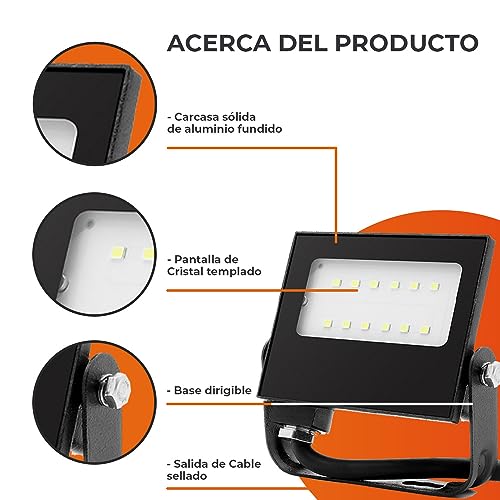 ACERCA DEL PRODUCTO

- Carcasa sólida de aluminio fundido

- Pantalla de Cristal templado

- Base dirigible

- Salida de Cable sellado