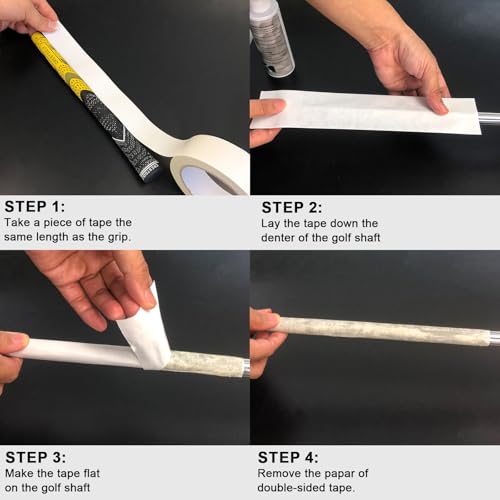 STEP 1:
Take a piece of tape the same length as the grip.

STEP 2:
Lay the tape down the denter of the golf shaft

STEP 3:
Make the tape flat on the golf shaft

STEP 4:
Remove the papar of double-sided tape.