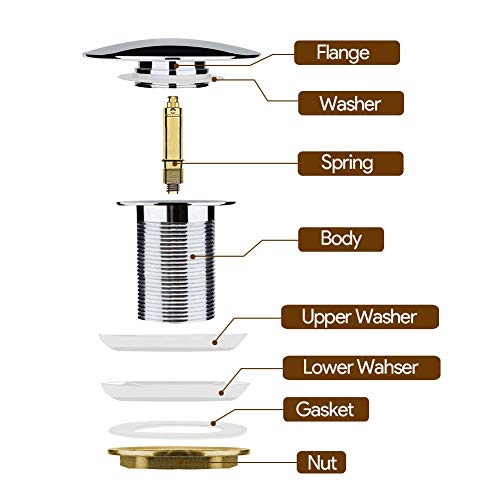 Flange
Washer
Spring
Body
Upper Washer
Lower Wahser
Gasket
Nut