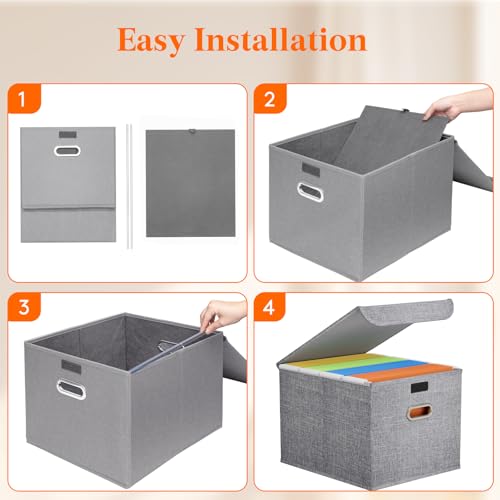 Easy Installation

1

2

3

4