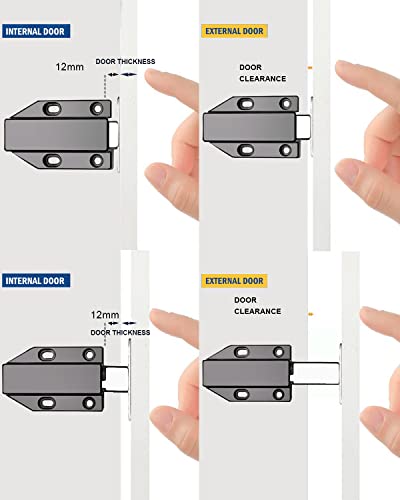 INTERNAL DOOR

12mm

DOOR THICKNESS

EXTERNAL DOOR

DOOR CLEARANCE

INTERNAL DOOR

12mm

DOOR THICKNESS

EXTERNAL DOOR

DOOR CLEARANCE