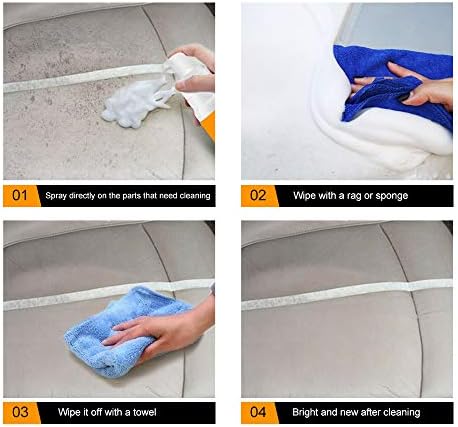 01 Spray directly on the parts that need cleaning

02 Wipe with a rag or sponge

03 Wipe it off with a towel

04 Bright and new after cleaning