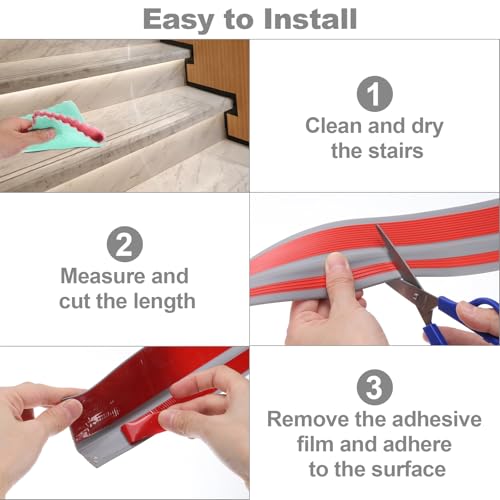 Easy to Install

1
Clean and dry the stairs

2
Measure and cut the length

3
Remove the adhesive film and adhere to the surface