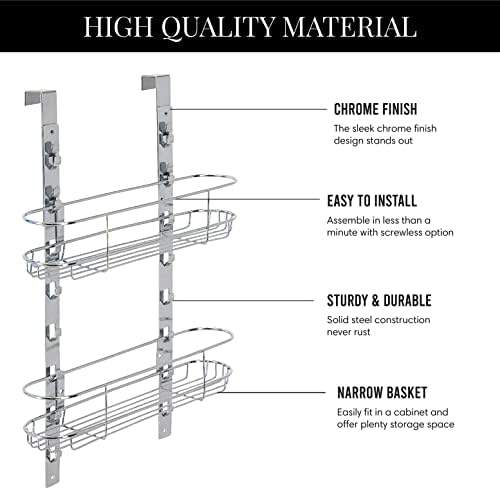 HIGH QUALITY MATERIAL

CHROME FINISH
The sleek chrome finish design stands out

EASY TO INSTALL
Assemble in less than a minute with screwless option

STURDY & DURABLE
Solid steel construction never rust

NARROW BASKET
Easily fit in a cabinet and offer plenty storage space