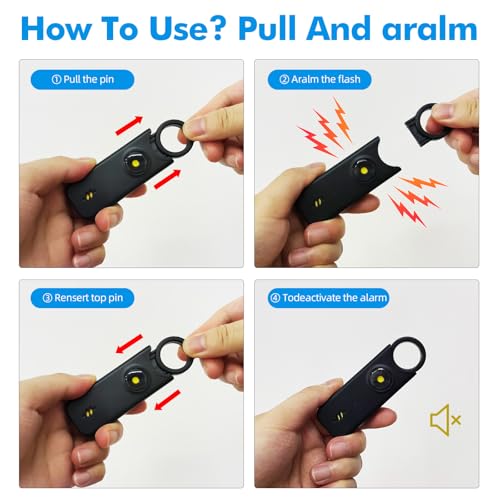 How To Use? Pull And aralm

① Pull the pin

② Aralm the flash

③ Rensert top pin

④ Todeactivate the alarm