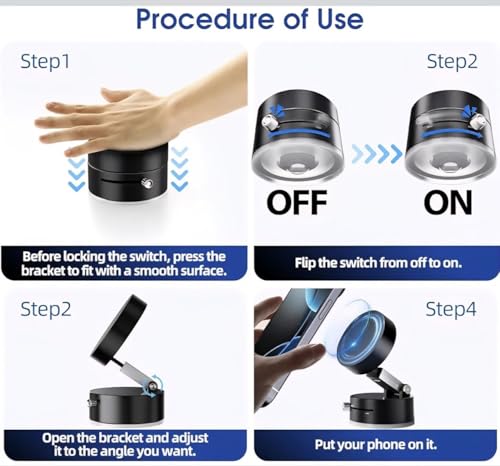 Procedure of Use

Step1

Before locking the switch, press the bracket to fit with a smooth surface.

Step2

OFF

ON

Flip the switch from off to on.

Step2

Open the bracket and adjust it to the angle you want.

Step4

Put your phone on it.