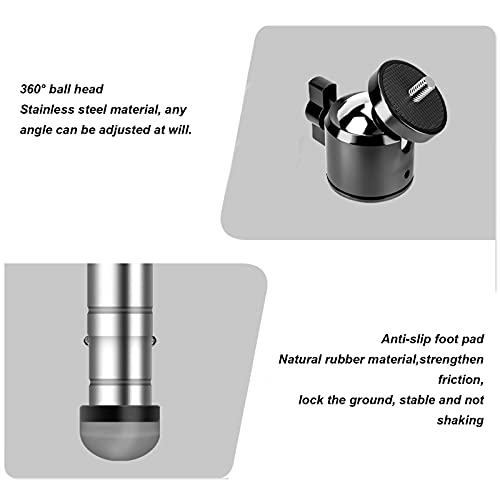 360° ball head
Stainless steel material, any angle can be adjusted at will.

Anti-slip foot pad
Natural rubber material,strengthen friction,
lock the ground, stable and not shaking