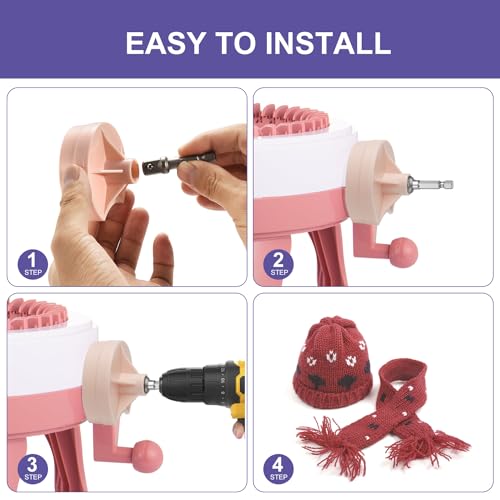 EASY TO INSTALL

1
STEP

2
STEP

3
STEP

4
STEP