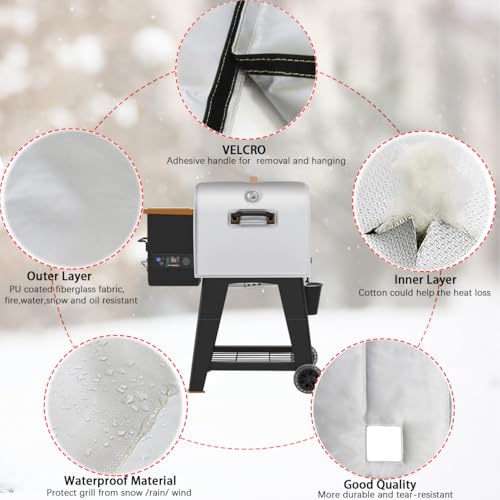 VELCRO
Adhesive handle for removal and hanging

Outer Layer
PU coated fiberglass fabric, fire,water,snow and oil resistant

Inner Layer
Cotton could help the heat loss

Waterproof Material
Protect grill from snow /rain/ wind

Good Quality
More durable and tear-resistant