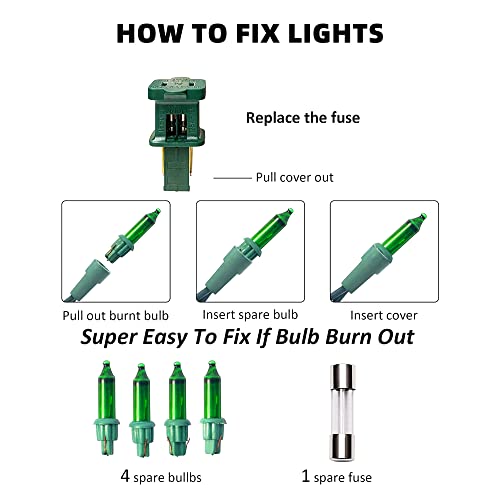 HOW TO FIX LIGHTS

Replace the fuse

Pull cover out

Pull out burnt bulb

Insert spare bulb

Insert cover

Super Easy To Fix If Bulb Burn Out

4 spare bullbs

1 spare fuse