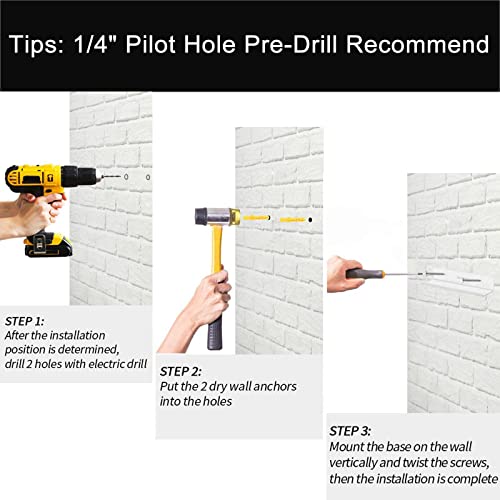 Tips: 1/4" Pilot Hole Pre-Drill Recommend

STEP 1:
After the installation position is determined, drill 2 holes with electric drill

STEP 2:
Put the 2 dry wall anchors into the holes

STEP 3:
Mount the base on the wall vertically and twist the screws, then the installation is complete