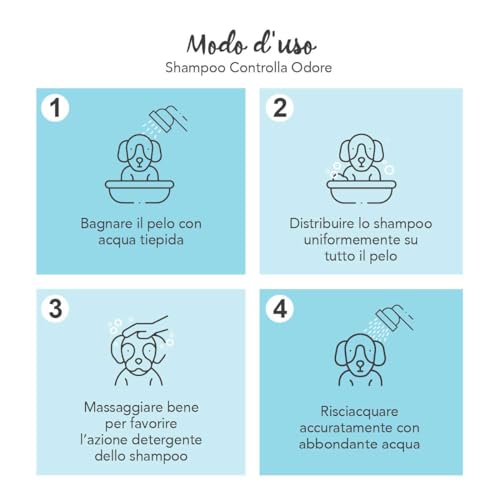 Modo d'uso
Shampoo Controlla Odore

1

Bagnare il pelo con acqua tiepida

2

Distribuire lo shampoo uniformemente su tutto il pelo

3

Massaggiare bene per favorire l'azione detergente dello shampoo

4

Risciacquare accuratamente con abbondante acqua