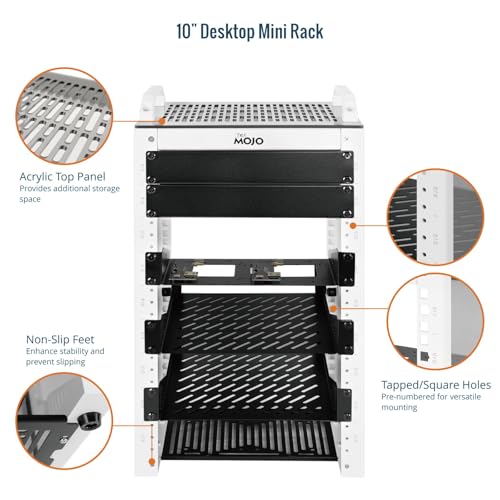 10" Desktop Mini Rack

Acrylic Top Panel
Provides additional storage space

MOJO

Non-Slip Feet
Enhance stability and prevent slipping

Tapped/Square Holes
Pre-numbered for versatile mounting