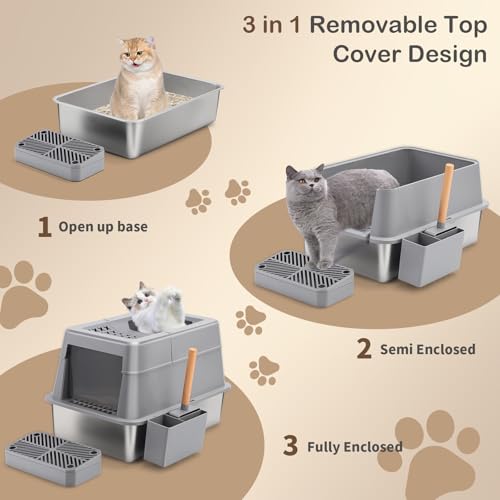 3 in 1 Removable Top Cover Design

1 Open up base

2 Semi Enclosed

3 Fully Enclosed