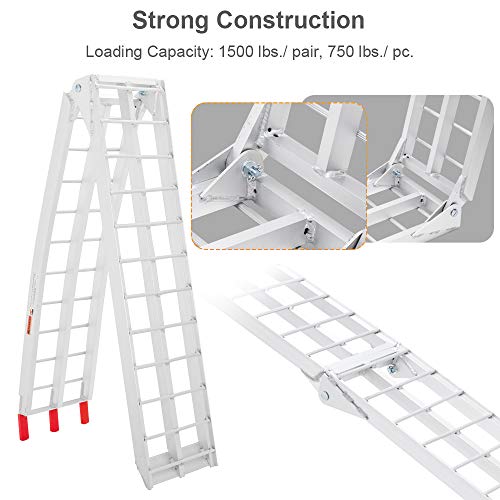 Strong Construction

Loading Capacity: 1500 lbs./ pair, 750 lbs./ pc.