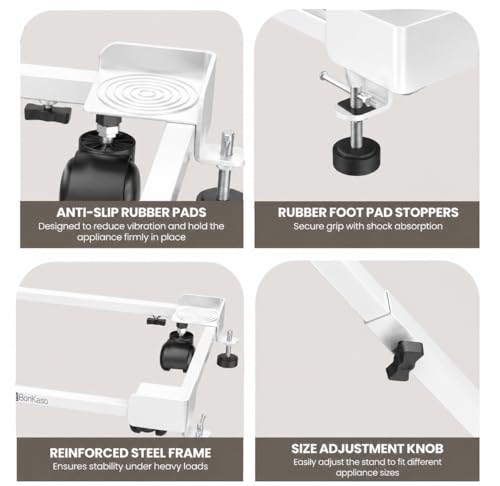 ANTI-SLIP RUBBER PADS
Designed to reduce vibration and hold the appliance firmly in place

RUBBER FOOT PAD STOPPERS
Secure grip with shock absorption

BonKaso

REINFORCED STEEL FRAME
Ensures stability under heavy loads

SIZE ADJUSTMENT KNOB
Easily adjust the stand to fit different appliance sizes